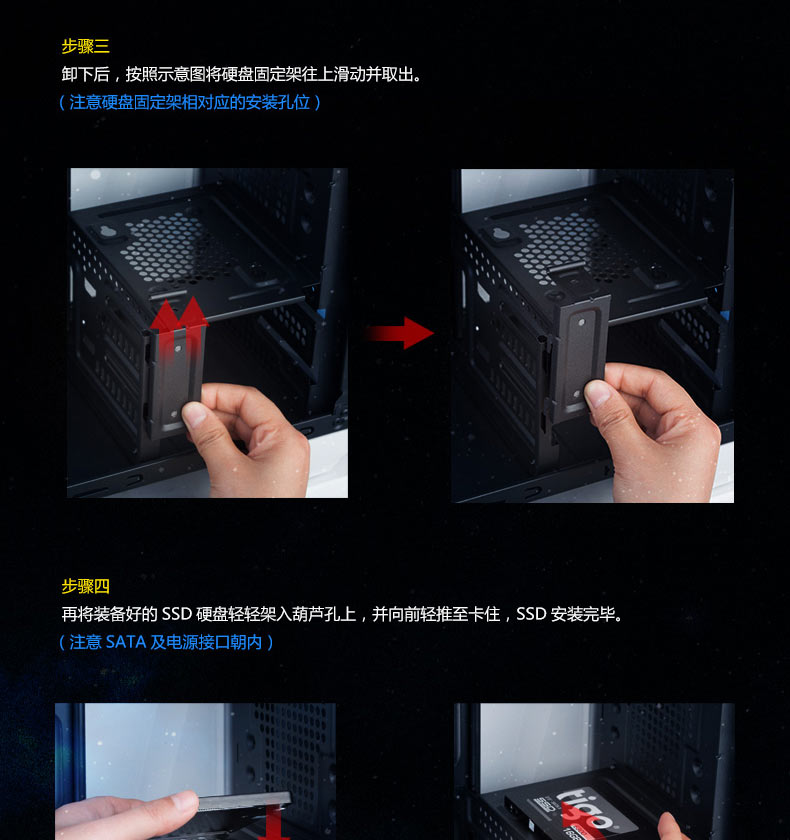 步骤三
卸下后，按照示意图将硬盘固定架往上滑动并取出。
（注意硬盘固定架相对应的安装孔位）

步骤四
再将装备好的 SSD 硬盘轻轻架入葫芦孔上，并向前轻推至卡住，SSD 安装完毕。
（注意 SATA 及电源接口朝内）

tigo