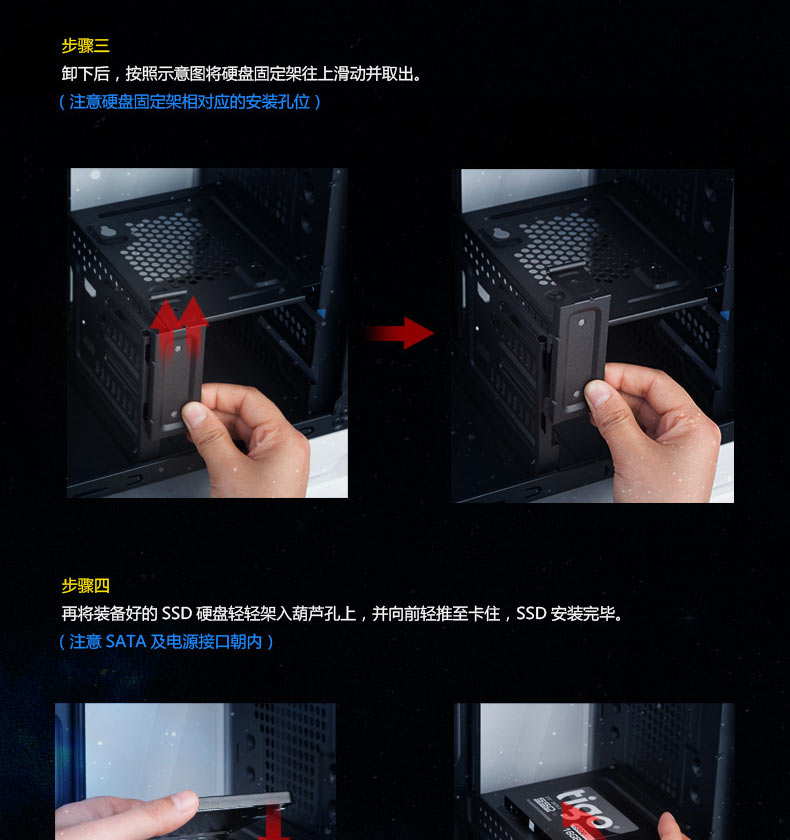 步骤三
卸下后，按照示意图将硬盘固定架往上滑动并取出。
（注意硬盘固定架相对应的安装孔位）

步骤四
再将装备好的 SSD 硬盘轻轻架入葫芦孔上，并向前轻推至卡住，SSD 安装完毕。
（注意 SATA 及电源接口朝内）

tigo